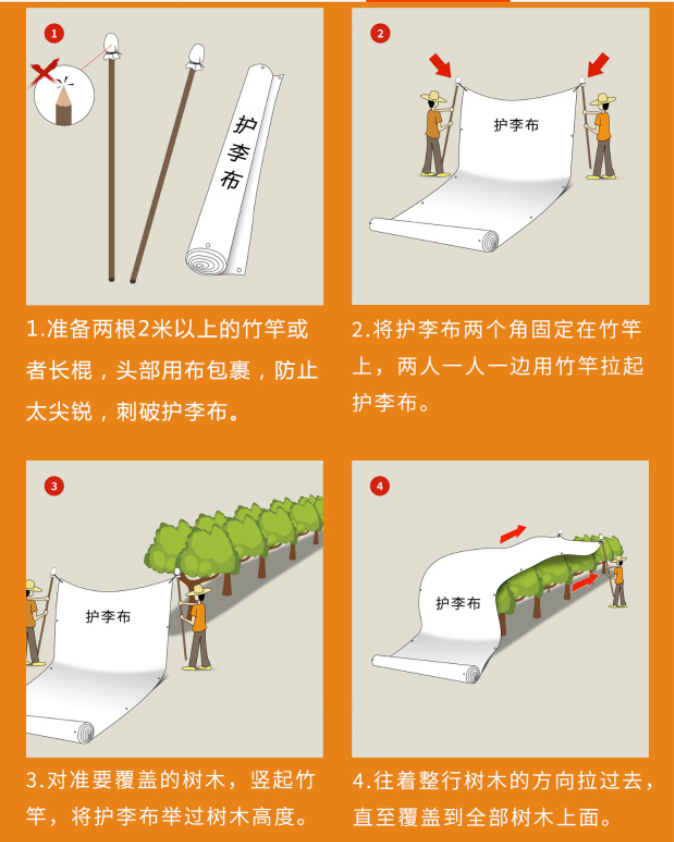 1

护李布

1.准备两根2米以上的竹竿或者长棍，头部用布包裹，防止太尖锐，刺破护李布。

2

护李布

2.将护李布两个角固定在竹竿上，两人一人一边用竹竿拉起护李布。

3

护李布

3.对准要覆盖的树木，竖起竹竿，将护李布举过树木高度。

4

护李布

4.往着整行树木的方向拉过去，直至覆盖到全部树木上面。